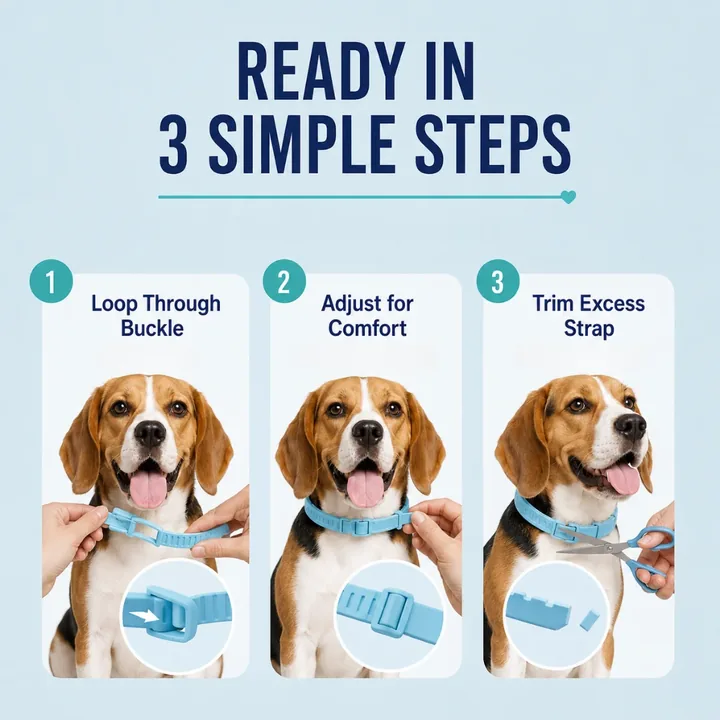 READY IN
3 SIMPLE STEPS

1
Loop Through
Buckle

2
Adjust for
Comfort

3
Trim Excess
Strap